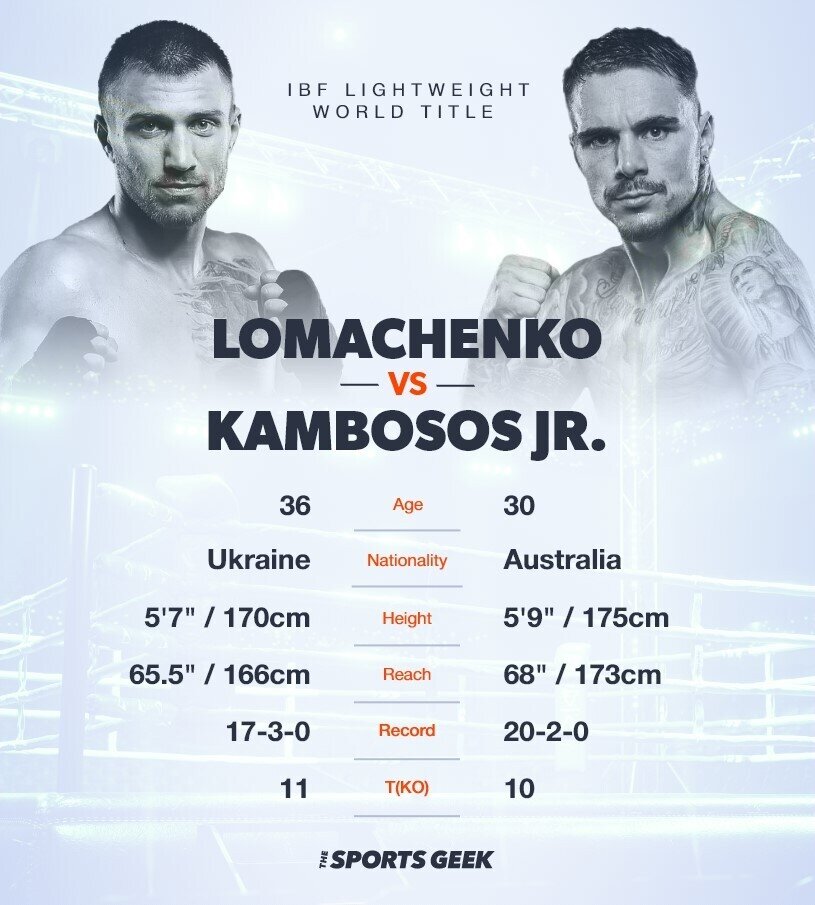 IBF LIGHTWEIGHT WORLD TITLE

LOMACHENKO
— VS —
KAMBOSOS JR.

| | | |
|---|---|---|
| 36 | Age | 30 |
| Ukraine | Nationality | Australia |
| 5'7" / 170cm | Height | 5'9" / 175cm |
| 65.5" / 166cm | Reach | 68" / 173cm |
| 17-3-0 | Record | 20-2-0 |
| 11 | T(KO) | 10 |

THE SPORTS GEEK